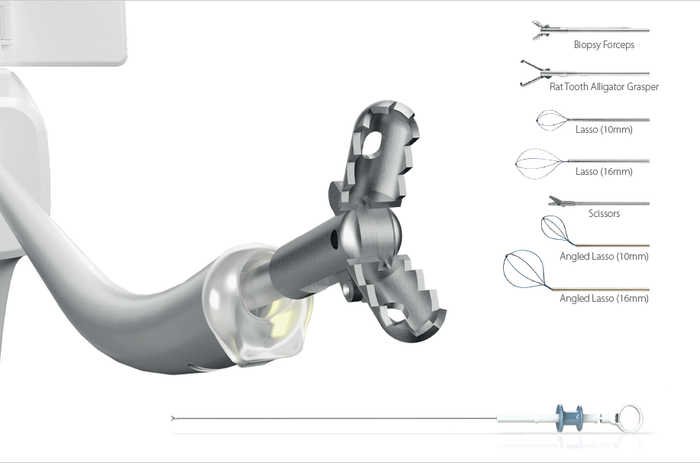 Biopsy Forceps

Rat Tooth Alligator Grasper

Lasso (10mm)

Lasso (16mm)

Scissors

Angled Lasso (10mm)

Angled Lasso (16mm)